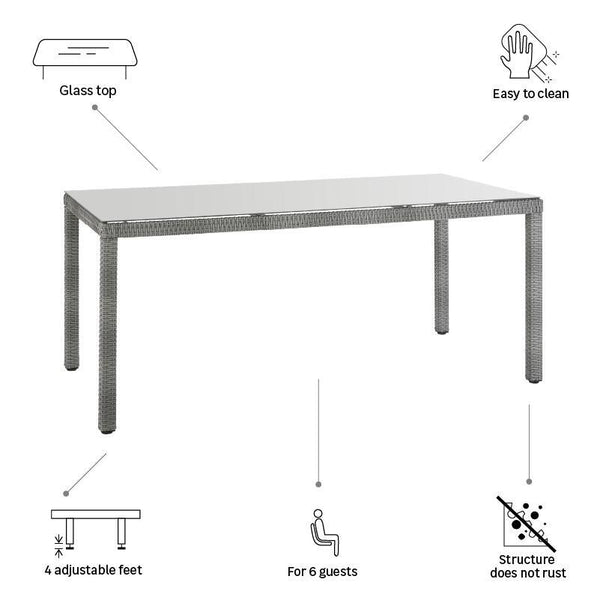 Glass top

Easy to clean

4 adjustable feet

For 6 guests

Structure does not rust