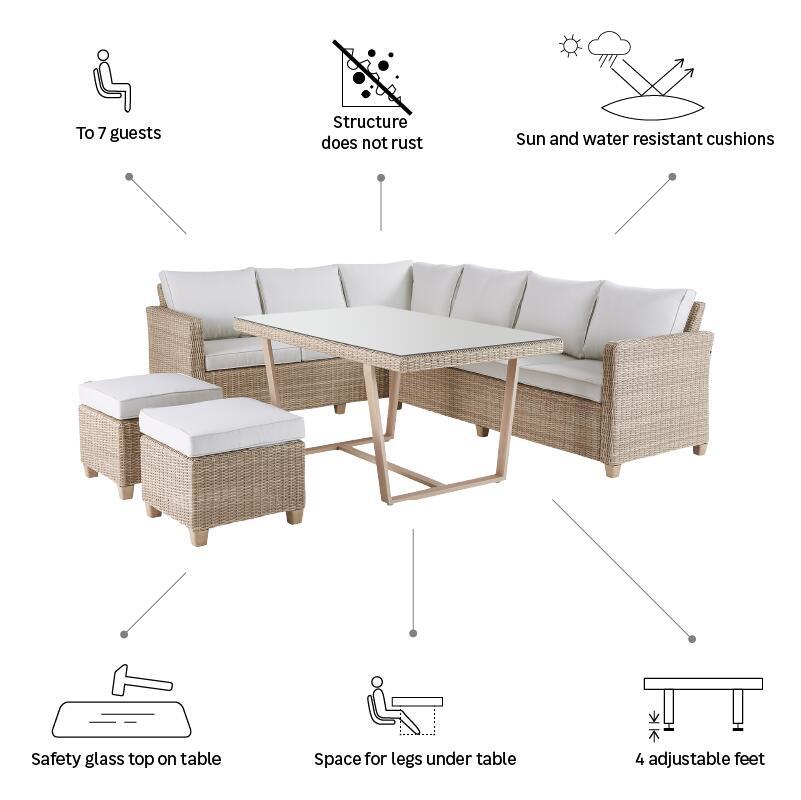 To 7 guests

Structure does not rust

Sun and water resistant cushions

Safety glass top on table

Space for legs under table

4 adjustable feet