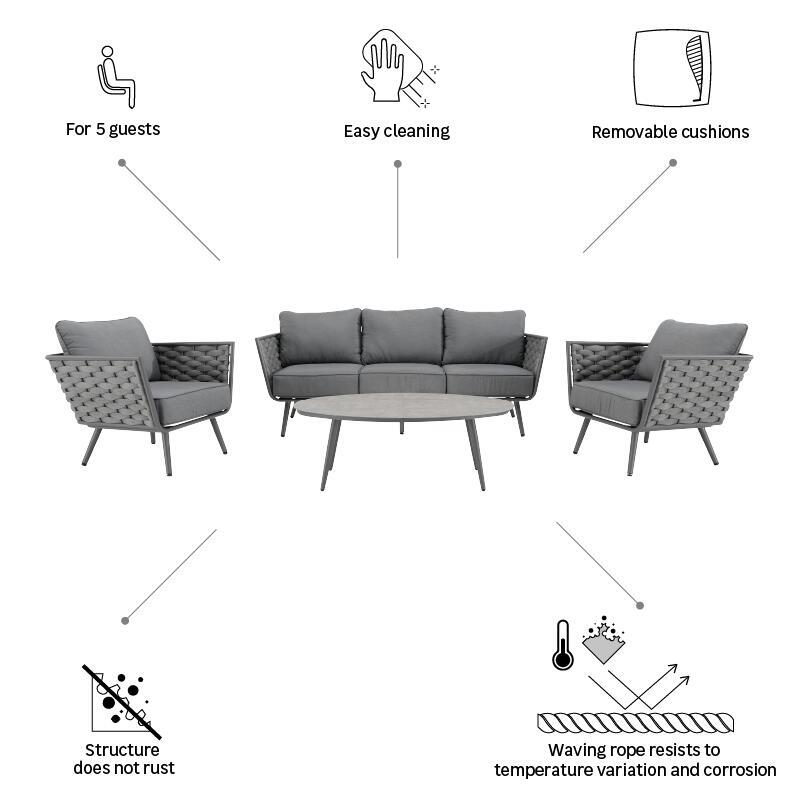 For 5 guests

Easy cleaning

Removable cushions

Structure does not rust

Waving rope resists to temperature variation and corrosion