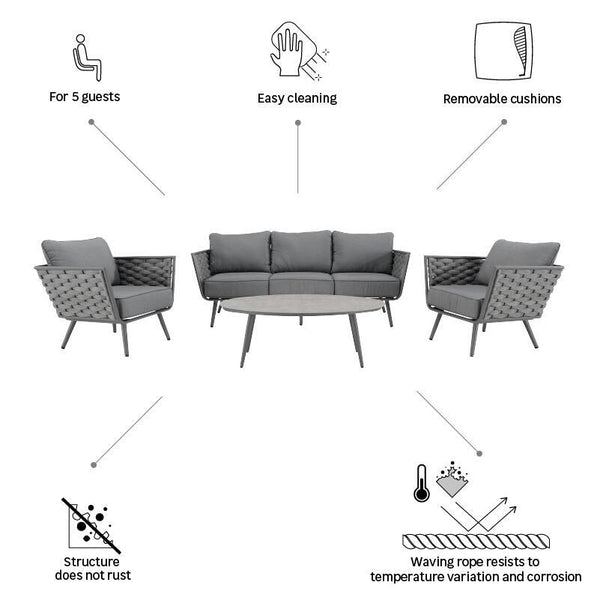 For 5 guests

Easy cleaning

Removable cushions

Structure does not rust

Waving rope resists to temperature variation and corrosion