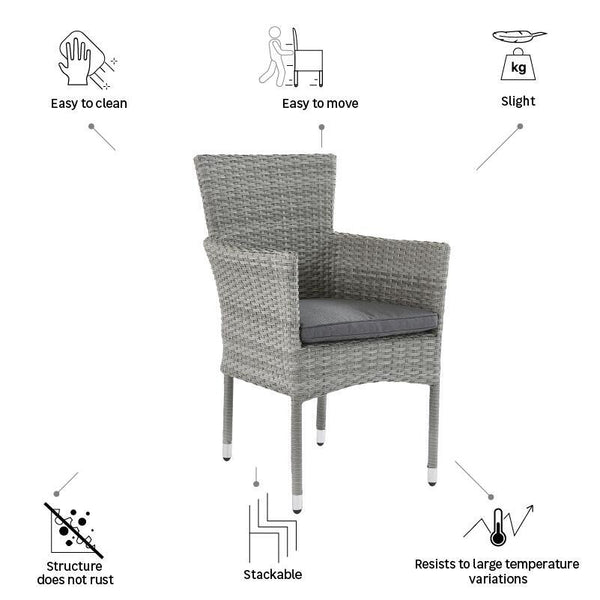 Easy to clean

Easy to move

kg

Slight

Structure does not rust

Stackable

Resists to large temperature variations