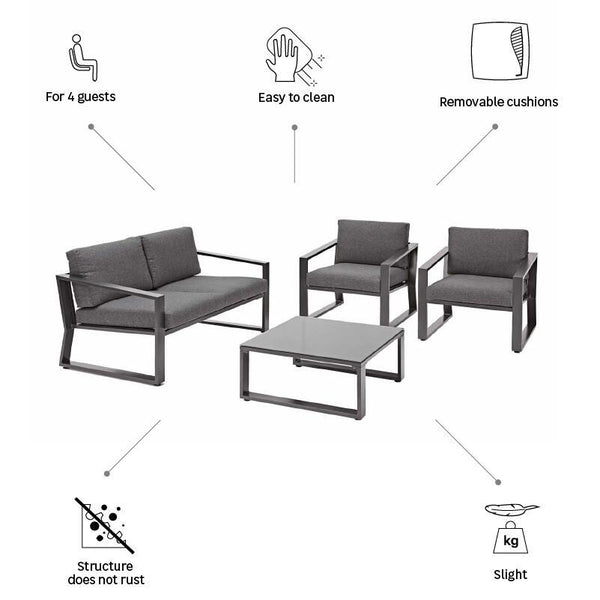 For 4 guests

Easy to clean

Removable cushions

Structure does not rust

kg

Slight